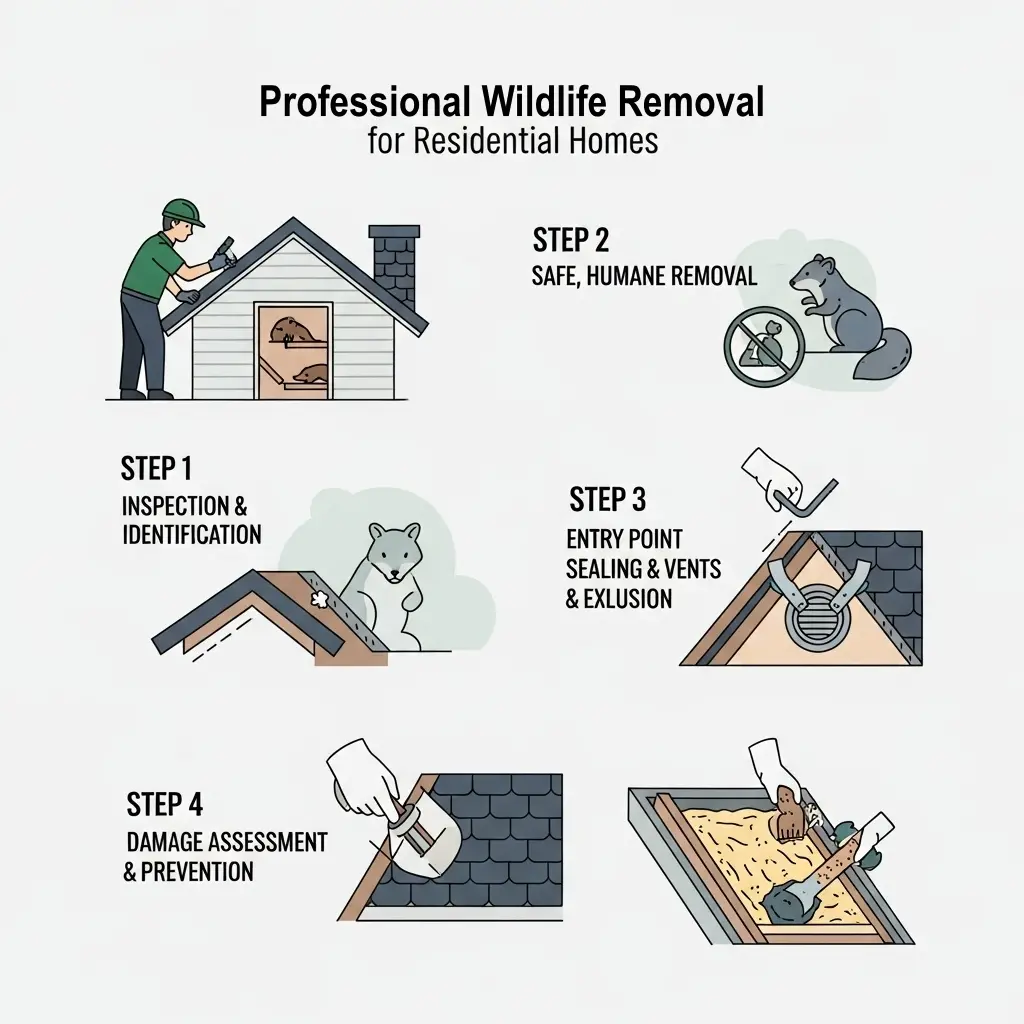 Professional Wildlife Removal
for Residential Homes

STEP 2
SAFE, HUMANE REMOVAL

STEP 1
INSPECTION & IDENTIFICATION

STEP 3
ENTRY POINT SEALING & VENTS & EXLUSION

STEP 4
DAMAGE ASSESSMENT & PREVENTION